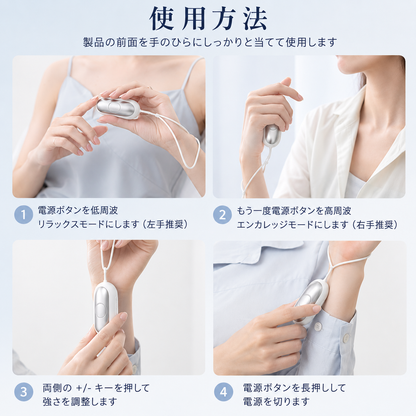 使用方法

製品の前面を手のひらにしっかりと当てて使用します

1 電源ボタンを低周波
リラックスモードにします（左手推奨）

2 もう一度電源ボタンを高周波
エンカレッジモードにします（右手推奨）

3 両側の +/- キーを押して
強さを調整します

4 電源ボタンを長押しして
電源を切ります